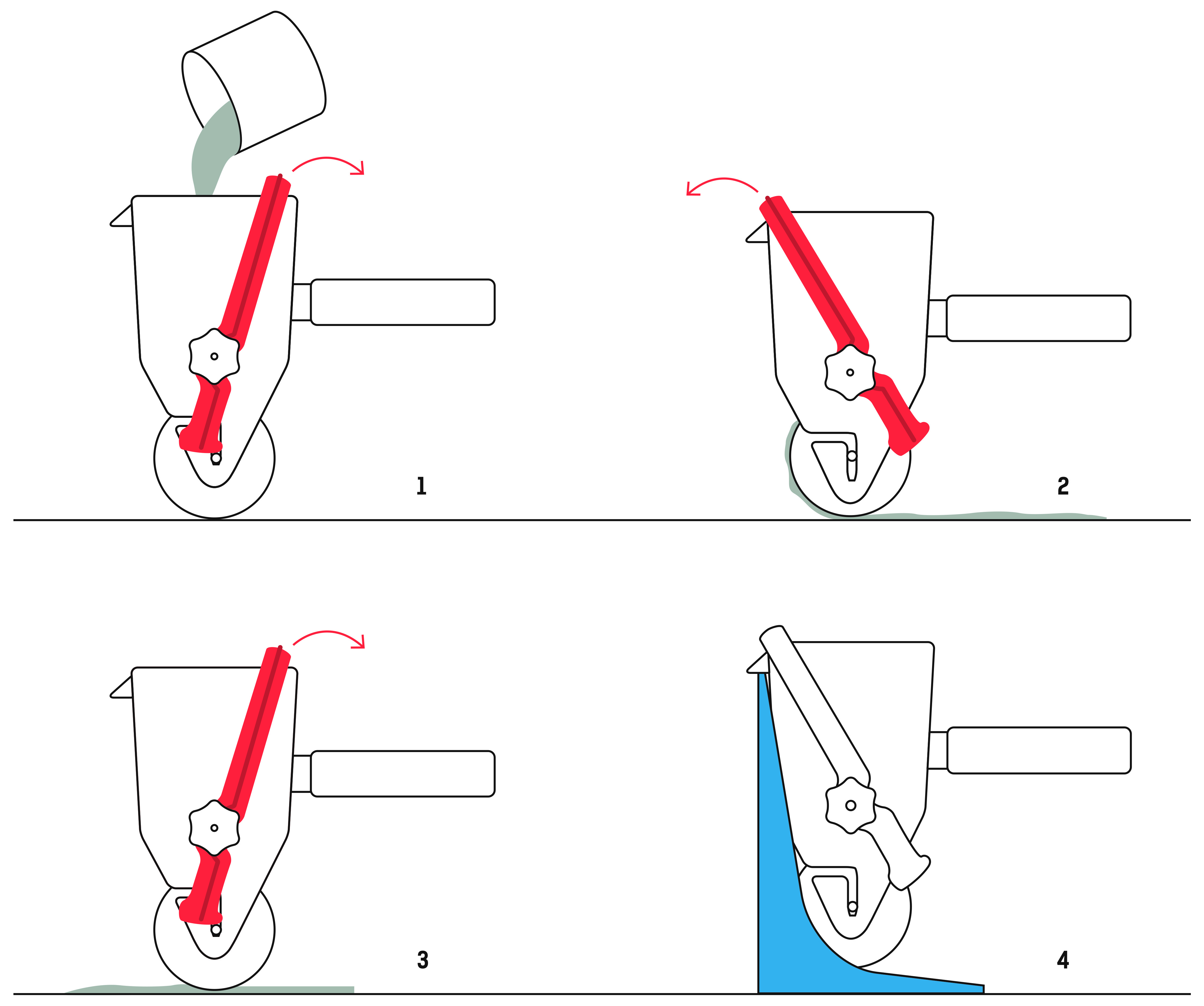 1

2

3

4